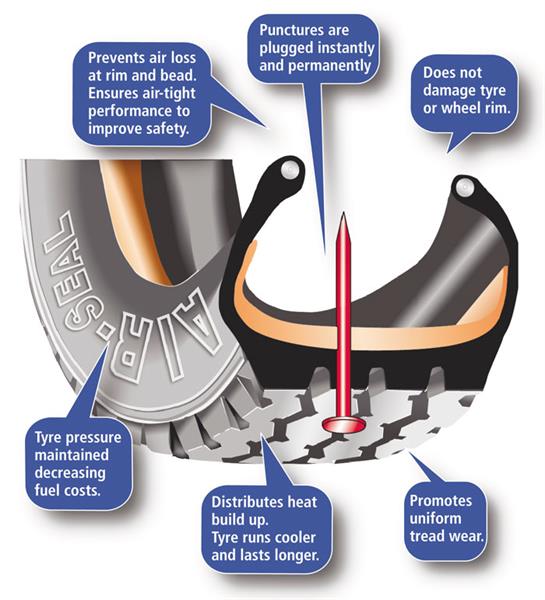 Prevents air loss at rim and bead. Ensures air-tight performance to improve safety.

Punctures are plugged instantly and permanently

Does not damage tyre or wheel rim.

AIR-SEAL

Tyre pressure maintained decreasing fuel costs.

Distributes heat build up. Tyre runs cooler and lasts longer.

Promotes uniform tread wear.